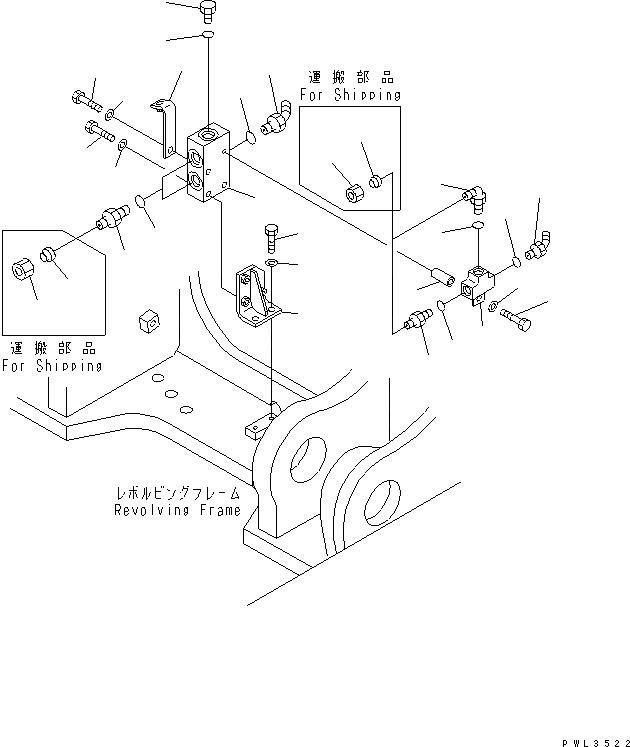 運搬部品
For Shipping

運搬部品
For Shipping

レボルビングフレーム
Revolving Frame

PWL3522