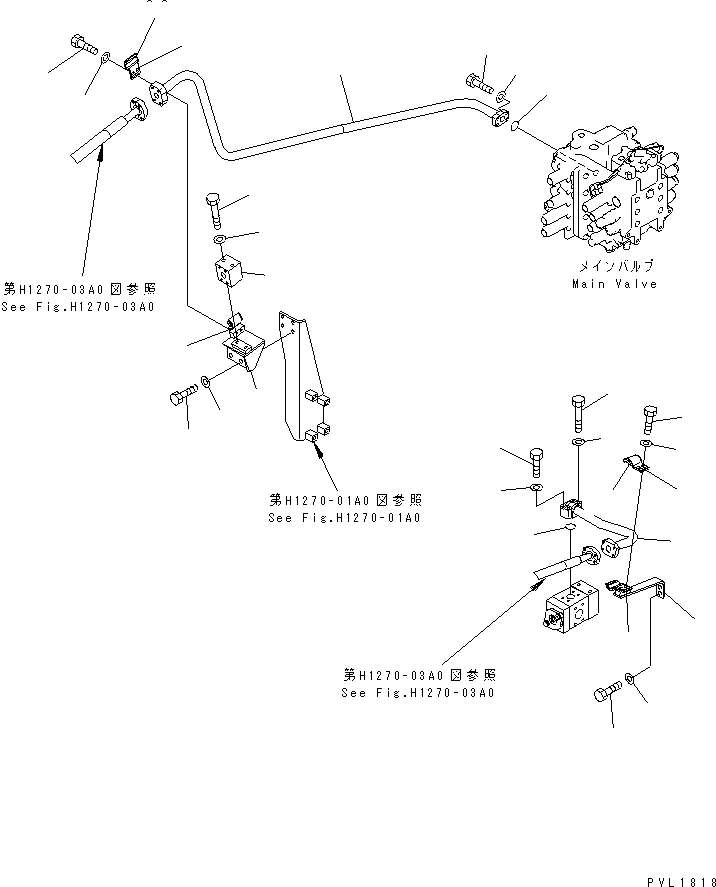 メインバルブ
Main Valve

第H1270-03A0図参照
See Fig.H1270-03A0

第H1270-01A0図参照
See Fig.H1270-01A0

第H1270-03A0図参照
See Fig.H1270-03A0

PVL1818