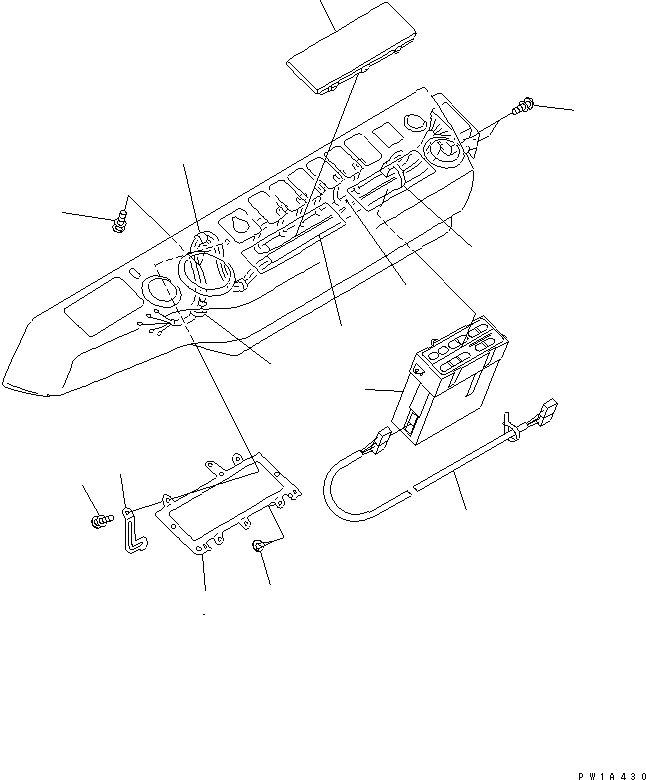 PW1A430