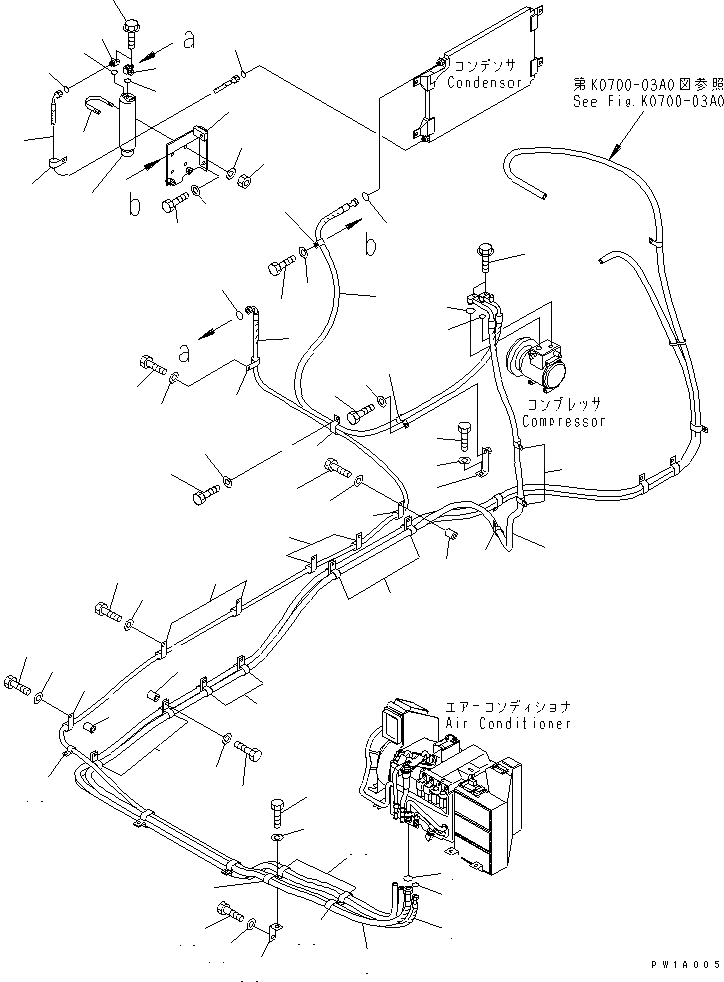 a
コンデンサ
Condensor
第K0700-03A0図参照
See Fig.K0700-03A0
b
b
a
コンプレッサ
Compressor
エアーコンディショナ
Air Conditioner
PW1A005