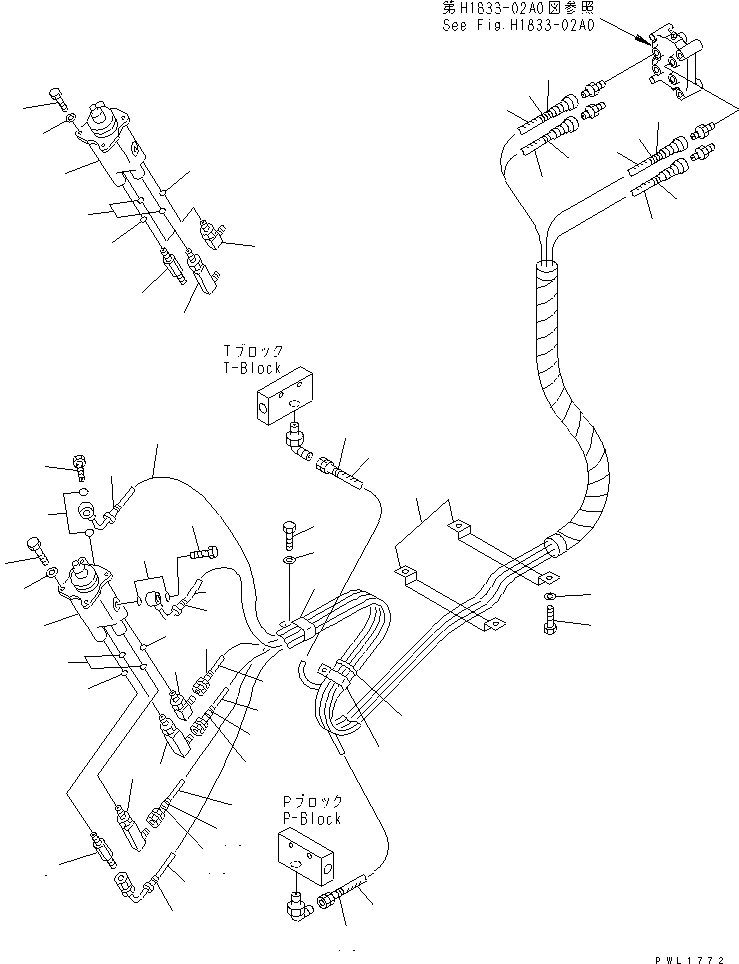 第H1833-02A0図参照
See Fig.H1833-02A0

Tブロック
T-Block

Pブロック
P-Block

PWL1772