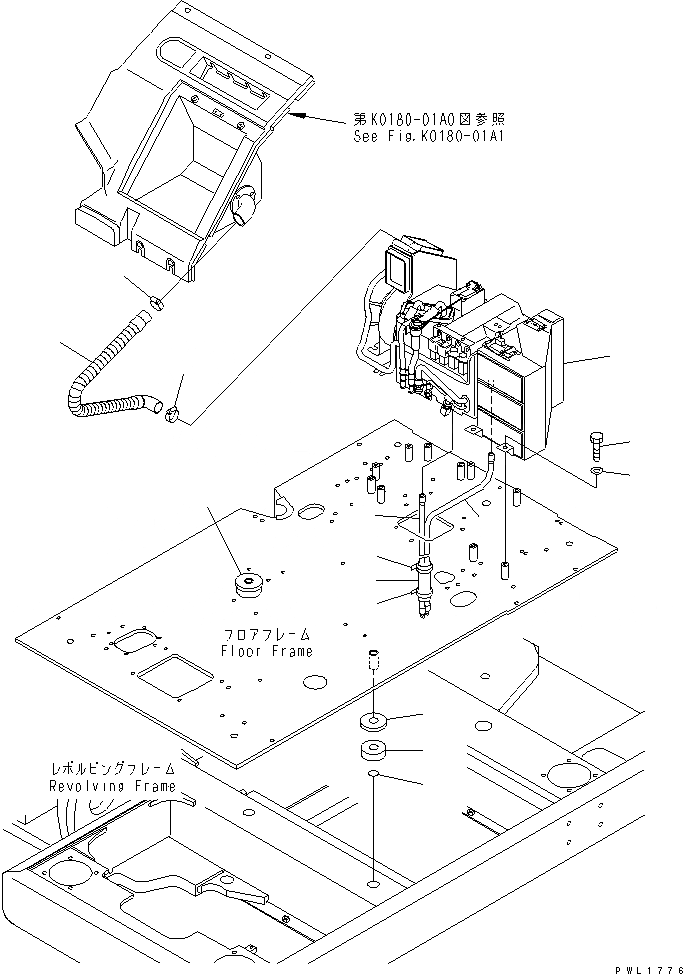 第K0180-01A0図参照
See Fig.K0180-01A1

フロアフレーム
Floor Frame

レボルビングフレーム
Revolving Frame

PWL1776