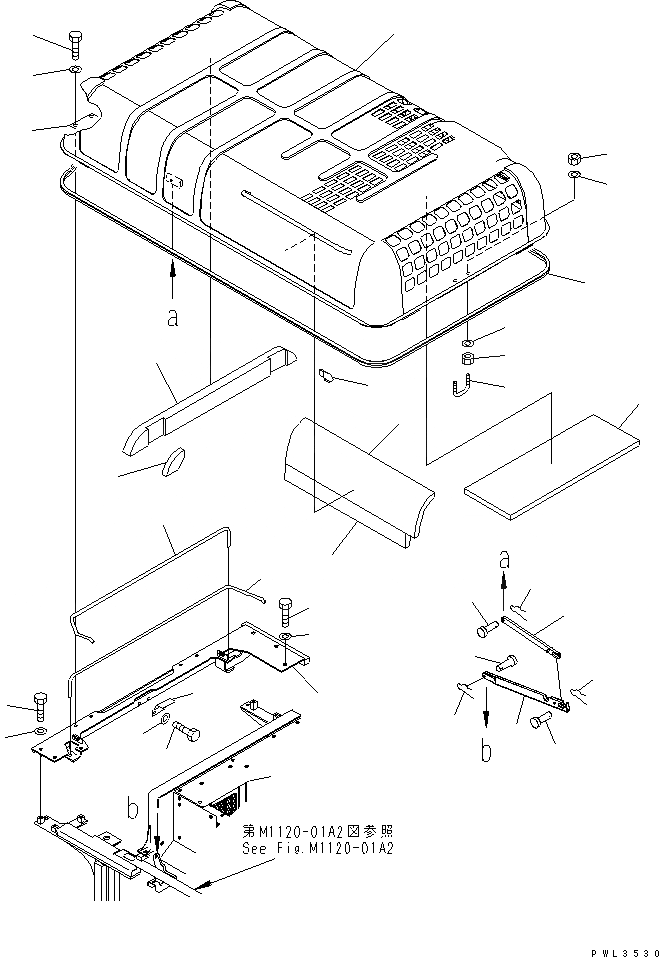 a

a

b

b

第M1120-01A2図参照
See Fig.M1120-01A2

PWL3530