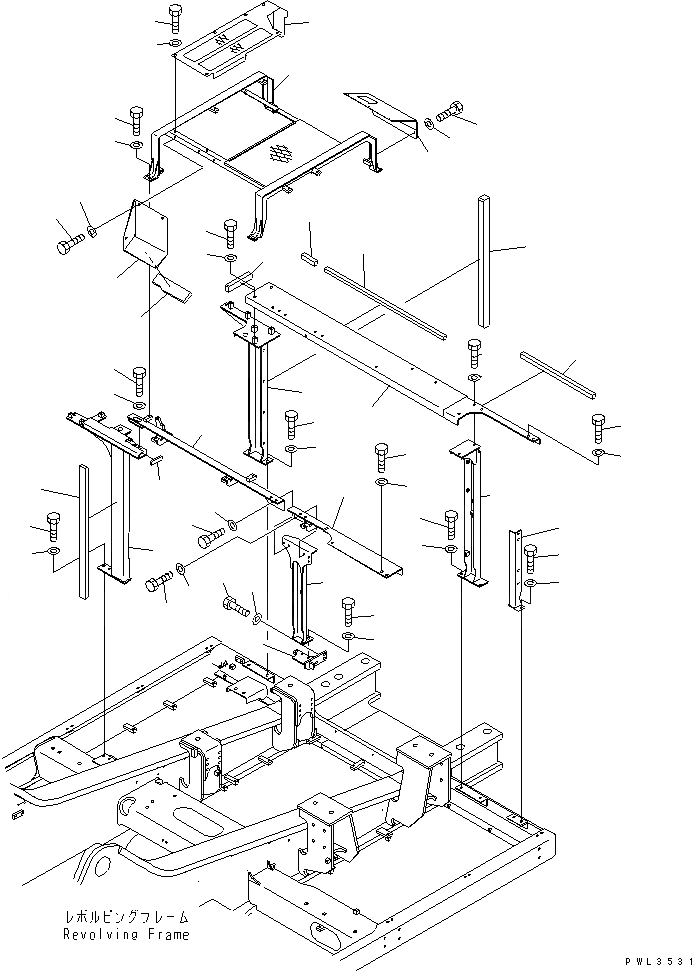 レボルビングフレーム
Revolving Frame

PWL3531