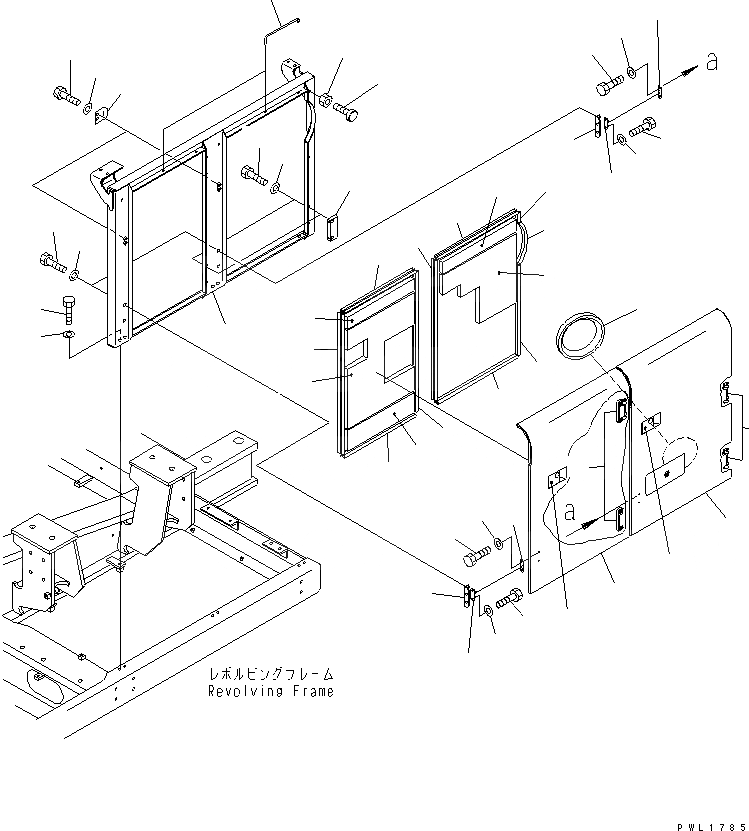 a

a

レボルビングフレーム
Revolving Frame

PWL1785