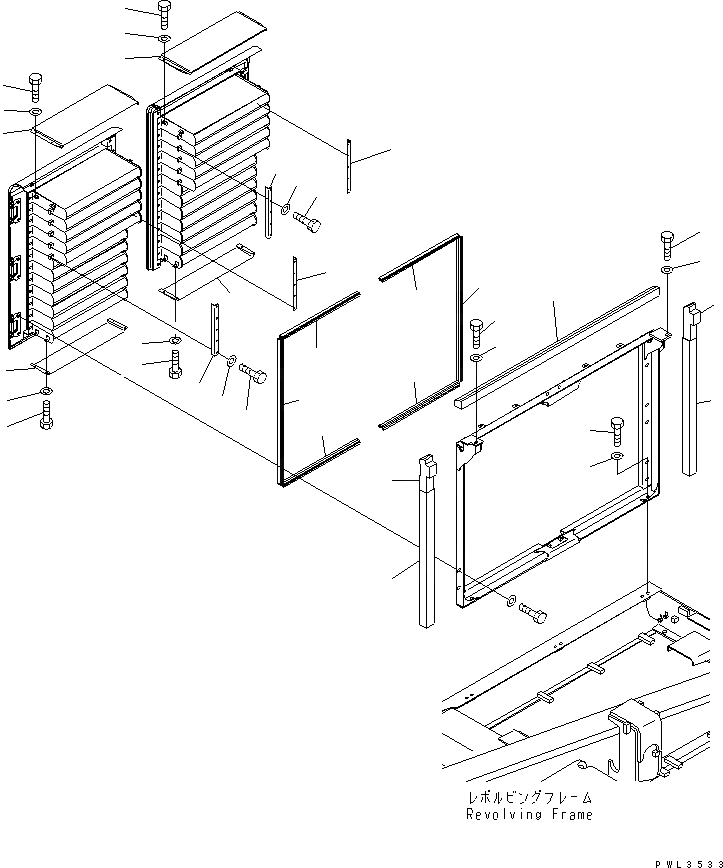 レボルビングフレーム
Revolving Frame

PWL3533