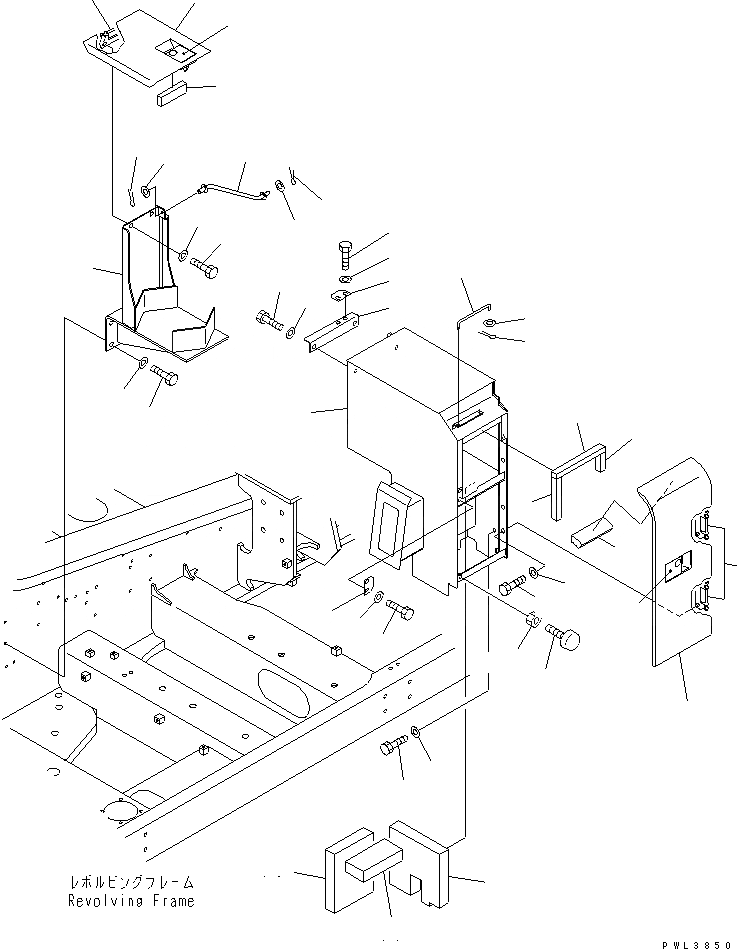 レボルビングフレーム
Revolving Frame

PWL3850