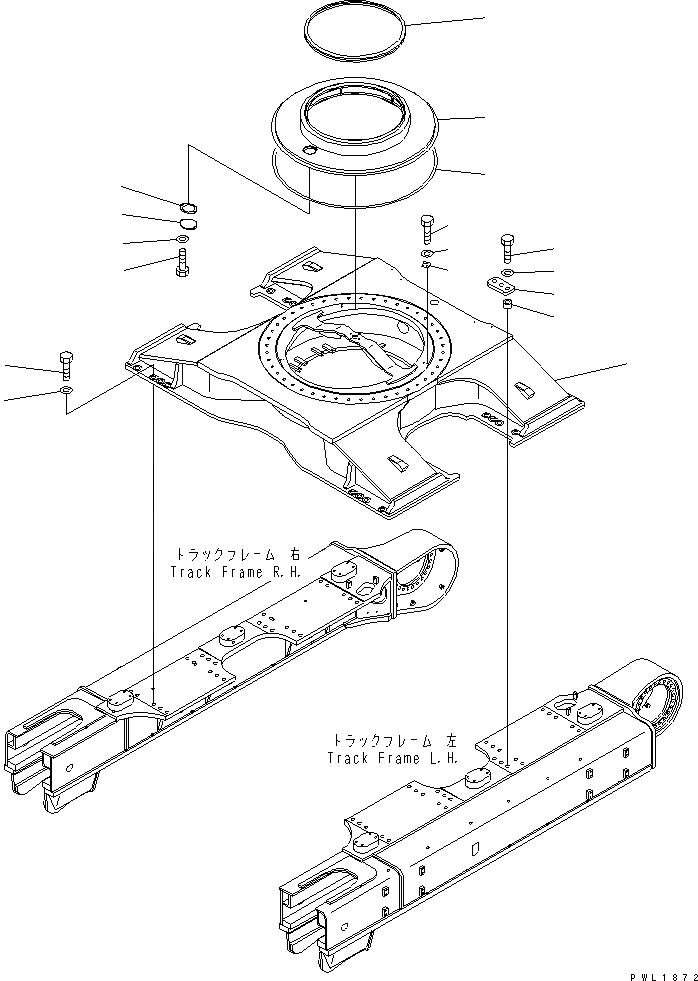 トラックフレーム 右
Track Frame R.H.

トラックフレーム 左
Track Frame L.H.

PWL1872