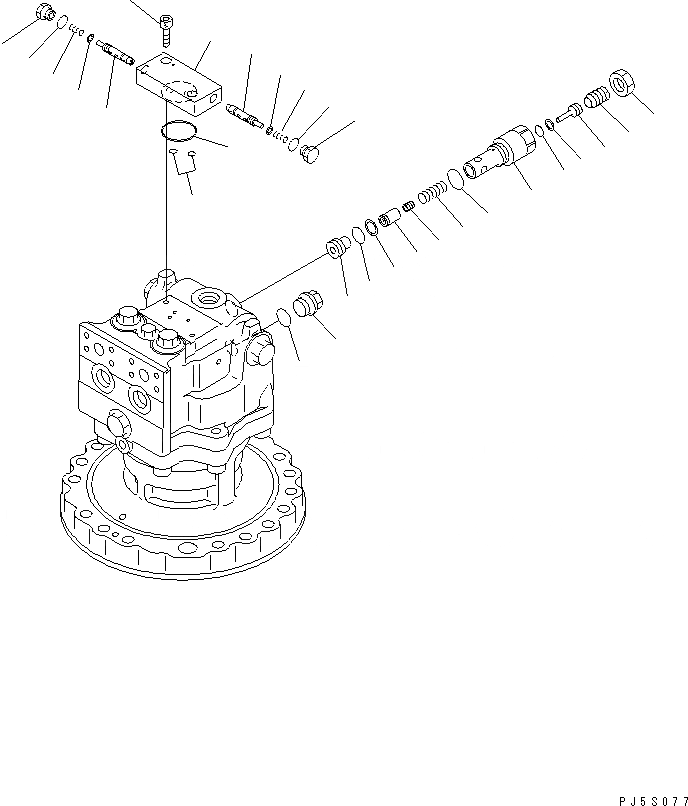 PJ5S077