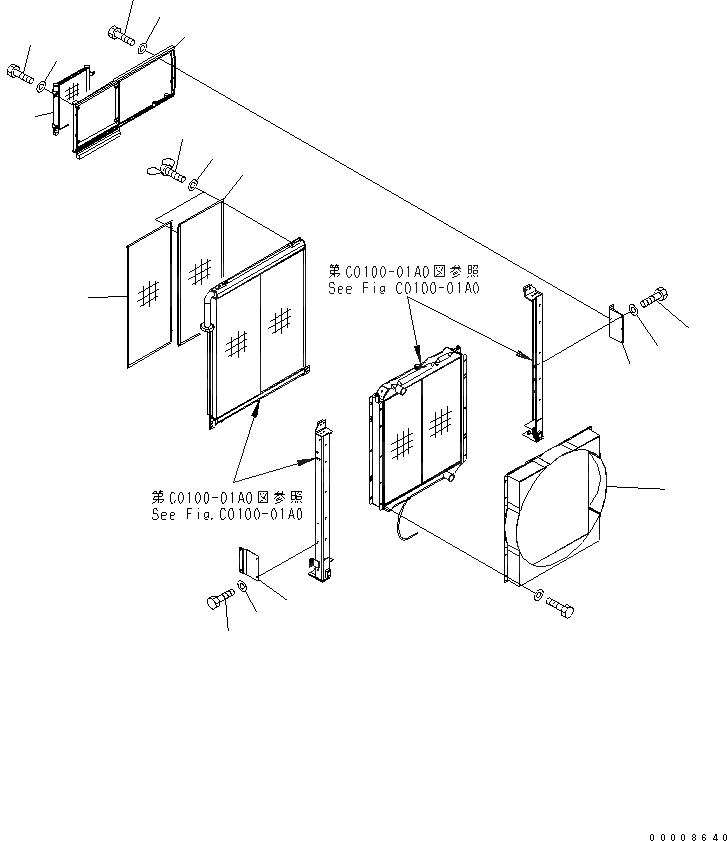 第C0100-01A0図参照
See Fig C0100-01A0

第C0100-01A0図参照
See Fig.C0100-01A0

00008640