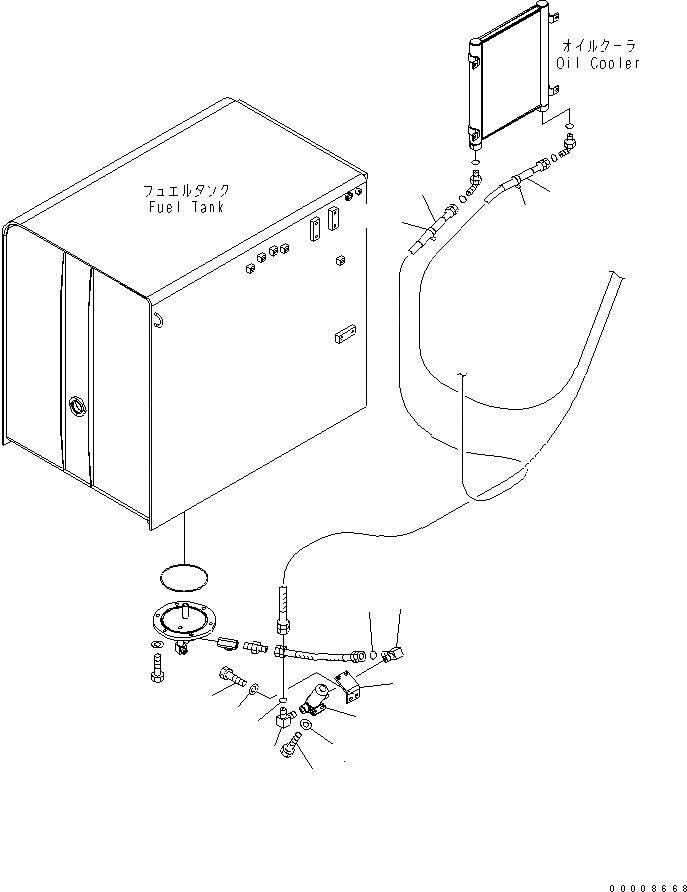 オイルクーラ
Oil Cooler

フュエルタンク
Fuel Tank

00008668