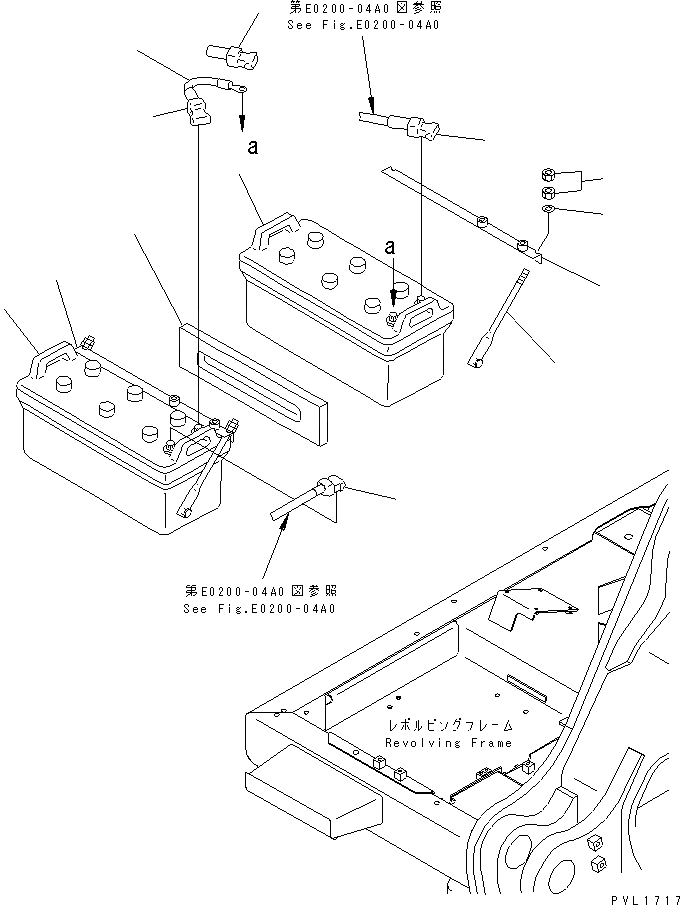 第E0200-04A0図参照
See Fig.E0200-04A0

a

a

第E0200-04A0図参照
See Fig.E0200-04A0

レボルビングフレーム
Revolving Frame

PVL1717