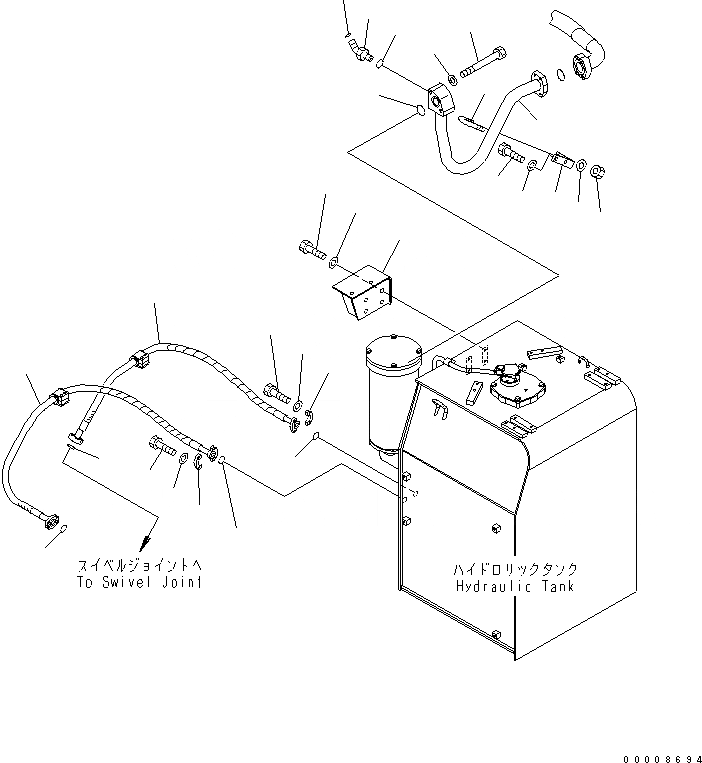 スイベルジョイントへ
To Swivel Joint

ハイドロリックタンク
Hydraulic Tank

00008694