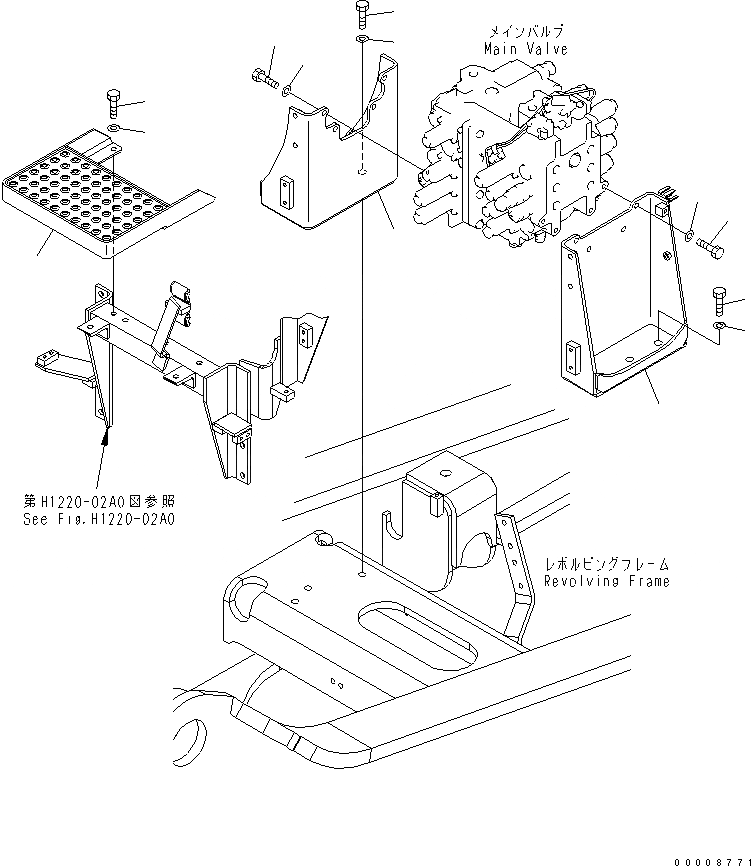 メインバルブ
Main Valve

第H1220-02A0図参照
See Fig.H1220-02A0

レボルビングフレーム
Revolving Frame

00008771