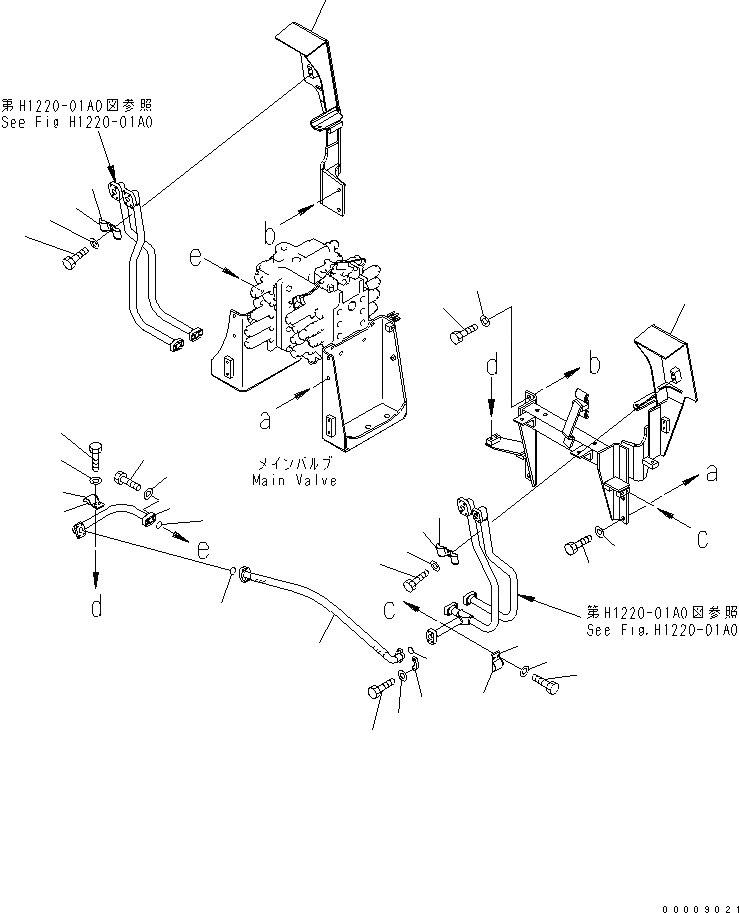 第H1220-01A0図参照
See Fig H1220-01A0

b

e

a

メインバルブ
Main Valve

d

b

a

c

e

d

c

第H1220-01A0図参照
See Fig.H1220-01A0

00009021