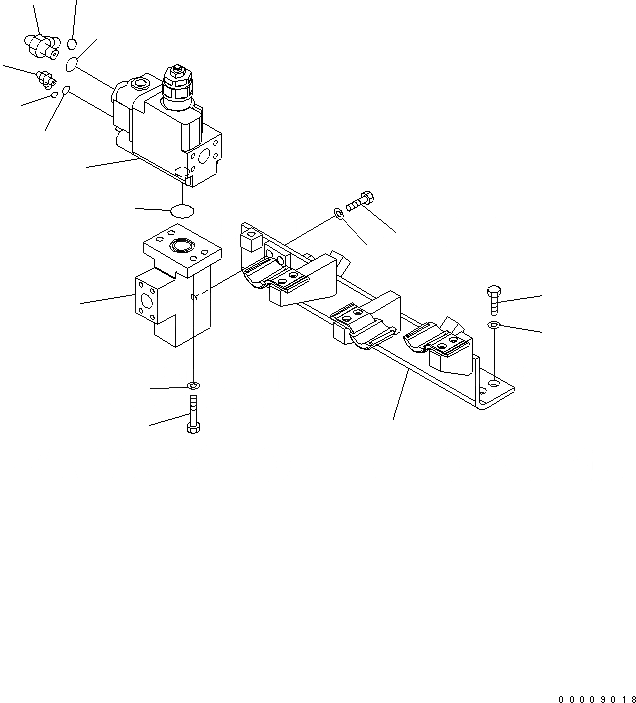 00009018