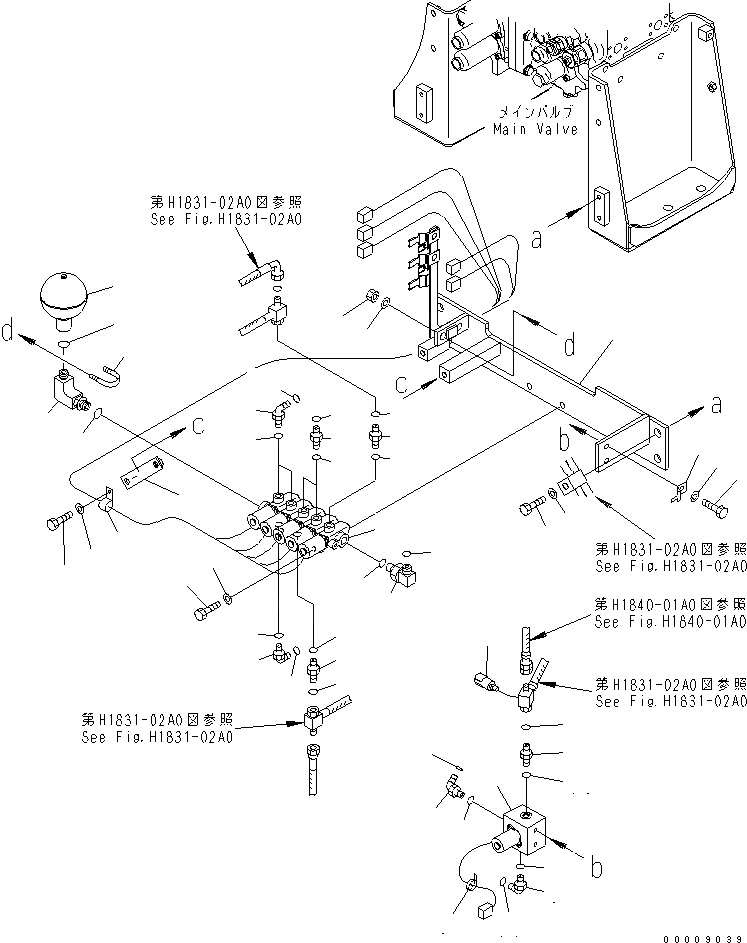 メインバルブ
Main Valve

第H1831-02A0図参照
See Fig.H1831-02A0

a
d
d
c
c
a
b

第H1831-02A0図参照
See Fig.H1831-02A0

第H1840-01A0図参照
See Fig.H1840-01A0

第H1831-02A0図参照
See Fig.H1831-02A0

第H1831-02A0図参照
See Fig.H1831-02A0

b

00009039