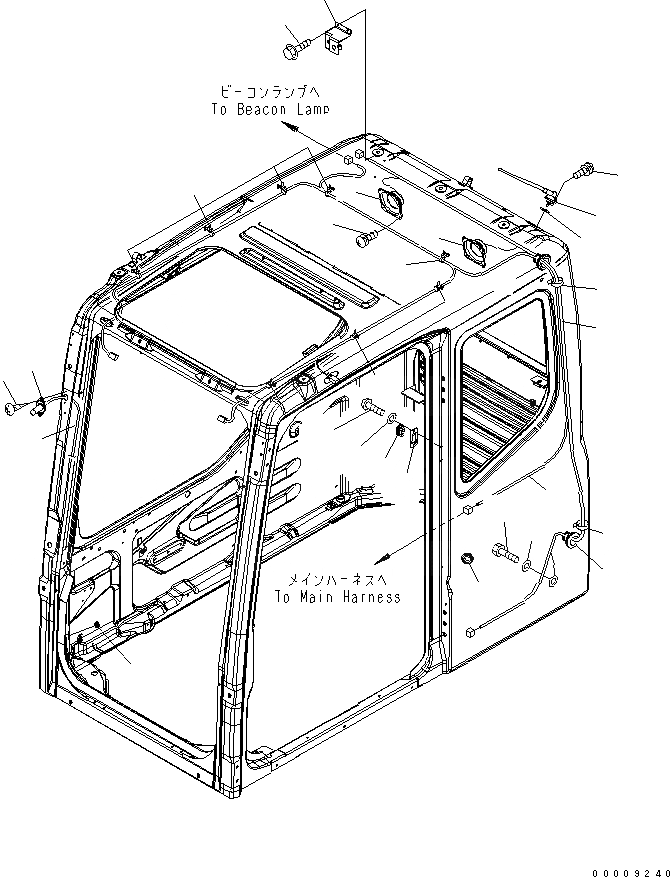 ビーコンランプへ
To Beacon Lamp

メインハーネスへ
To Main Harness

00009240