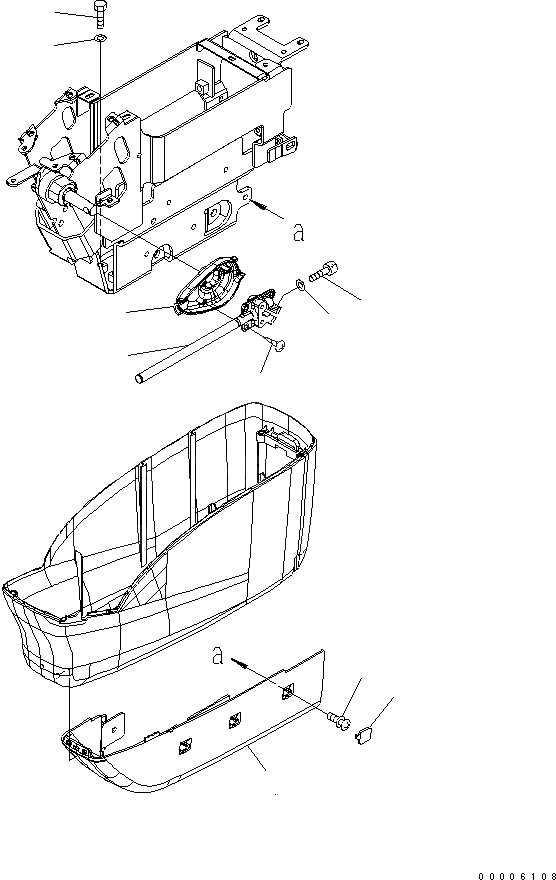 a

a

00006108