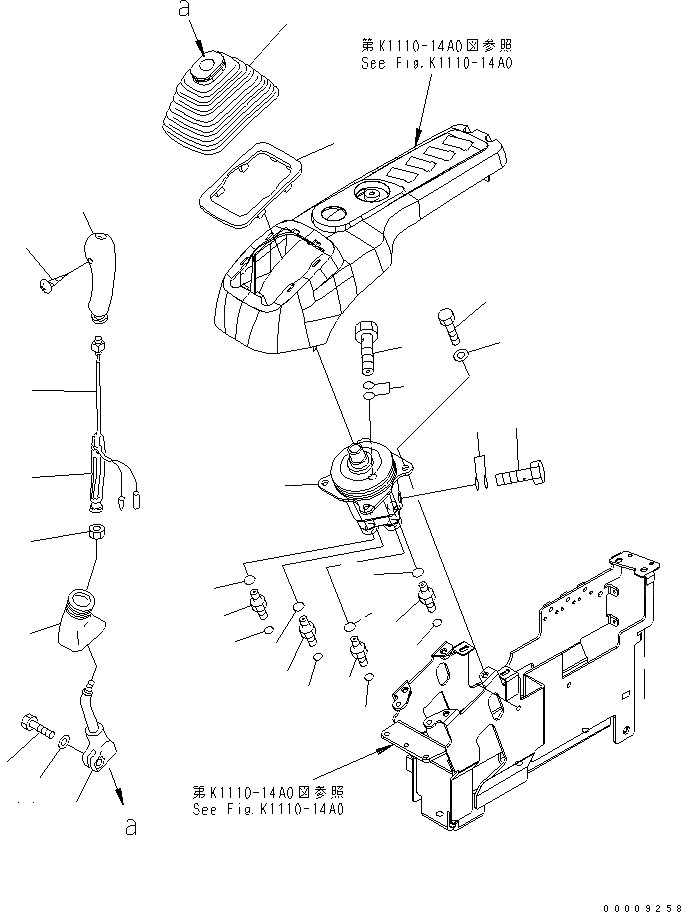 a

第K1110-14A0図参照
See Fig.K1110-14A0

第K1110-14A0図参照
See Fig.K1110-14A0

a

00009258