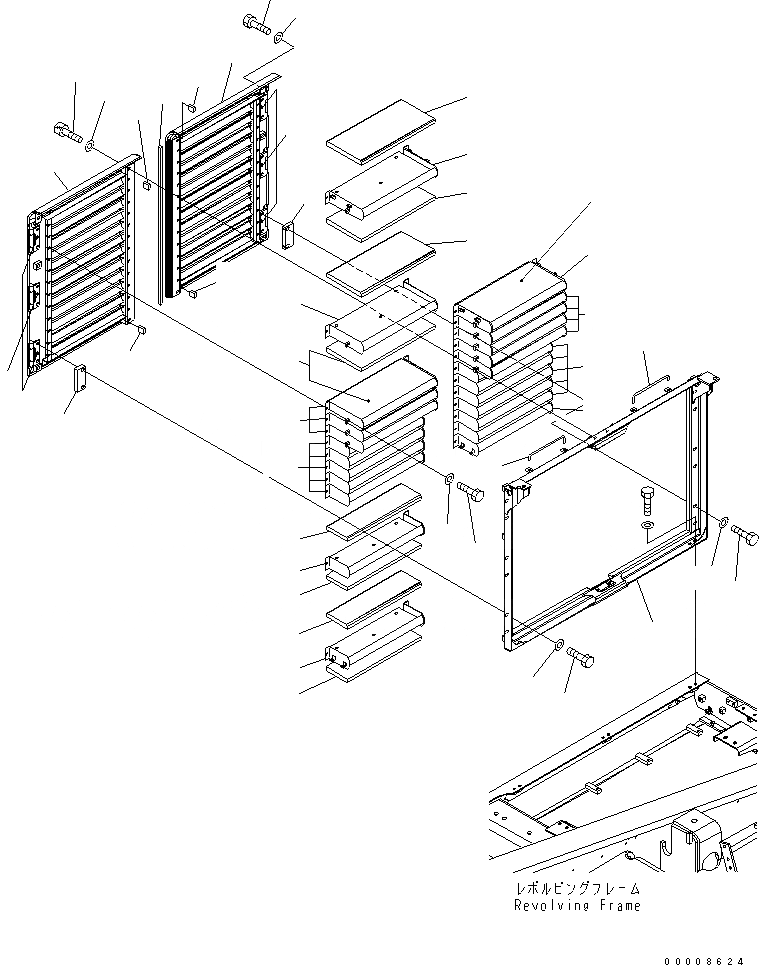 レボルビングフレーム
Revolving Frame

00008624