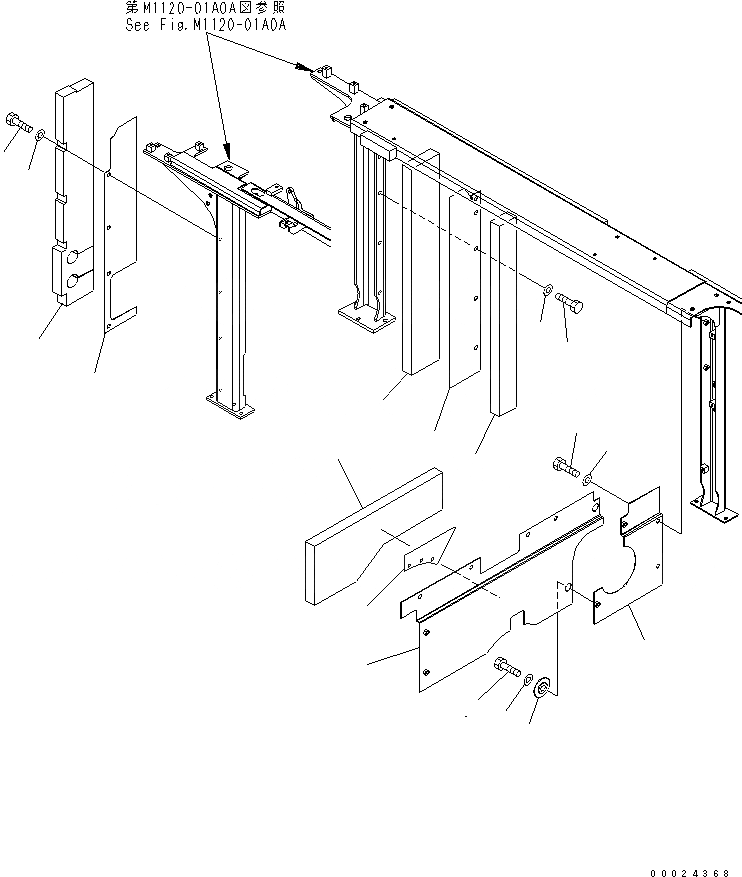 第M1120-01A0A図参照
See Fig.M1120-01A0A

00024368