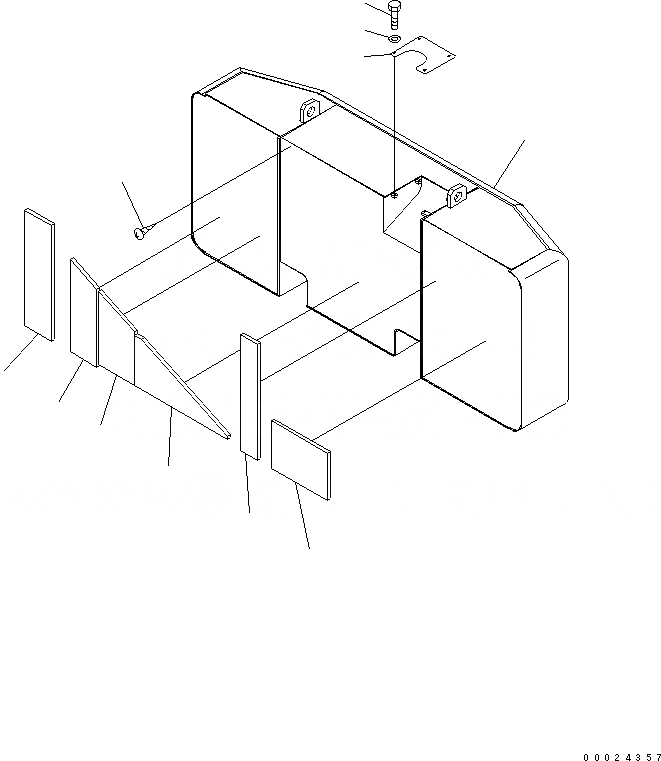 00024357