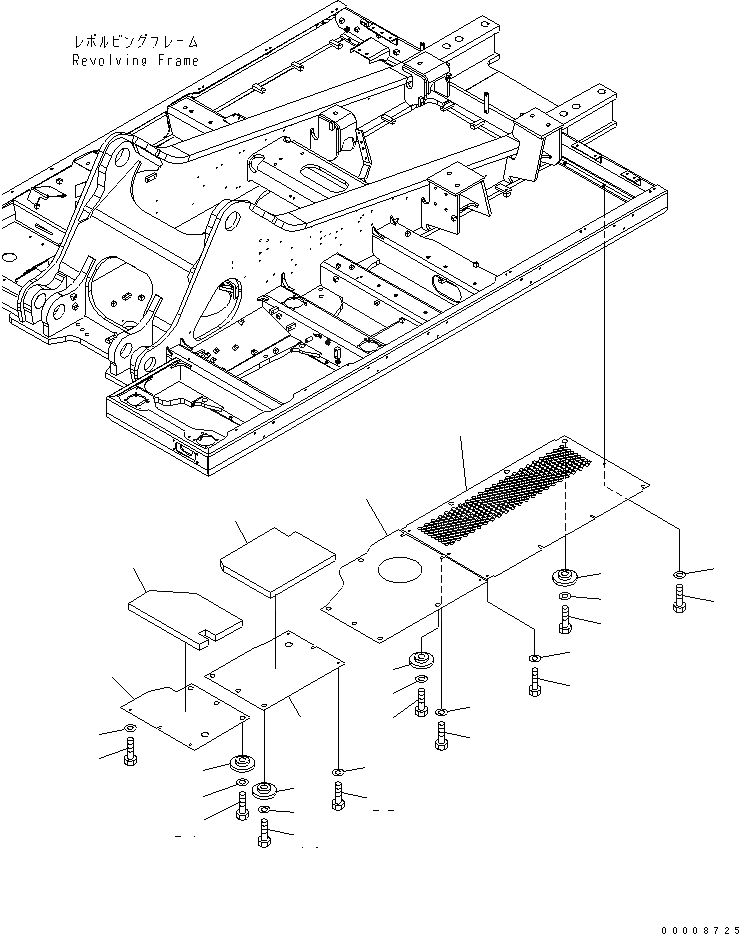 レボルビングフレーム
Revolving Frame

00008725