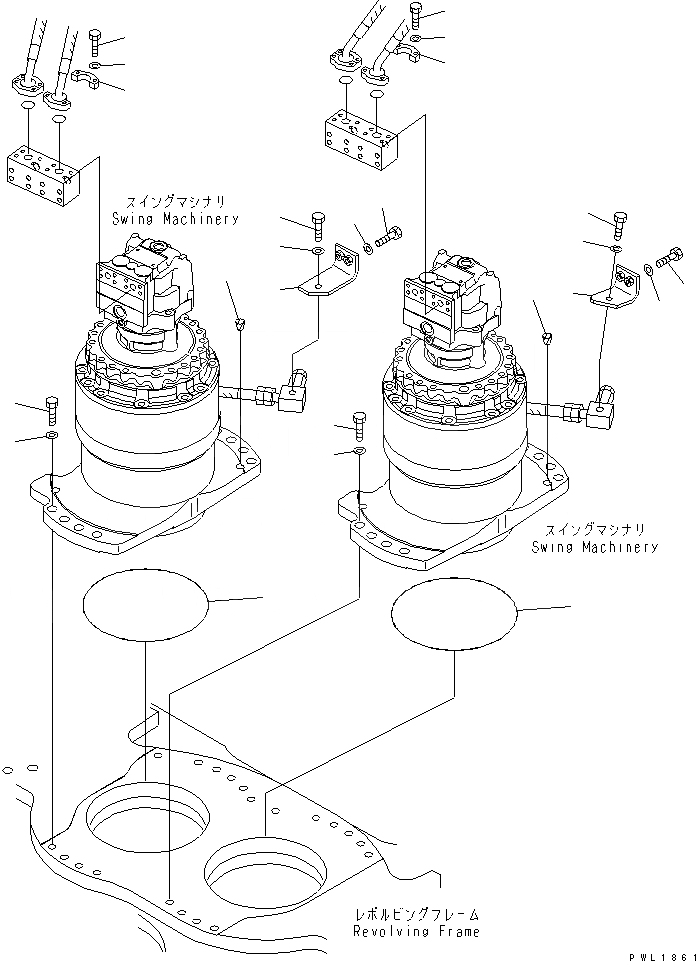 スイングマシナリ
Swing Machinery

スイングマシナリ
Swing Machinery

レボルビングフレーム
Revolving Frame

PWL1861