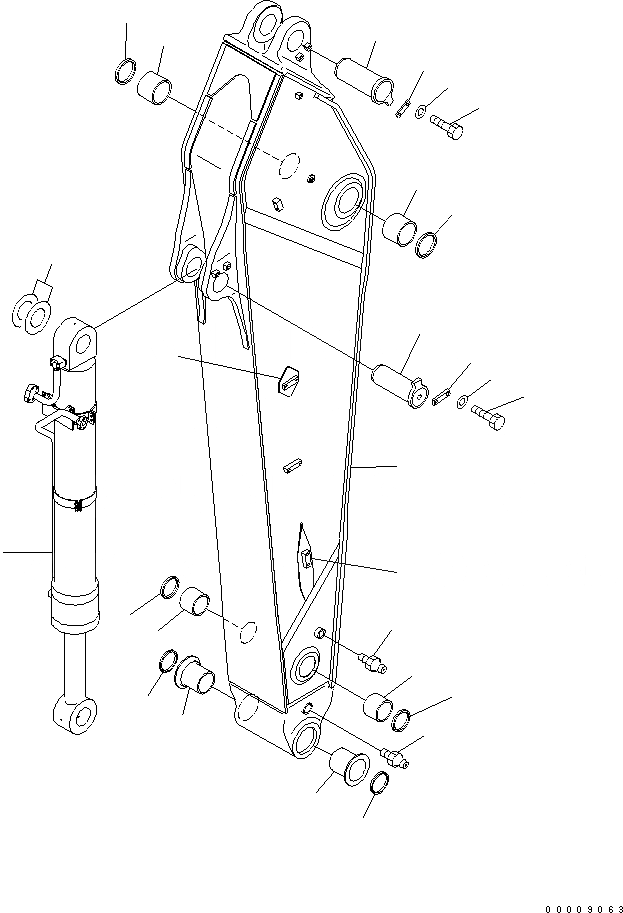 00009063