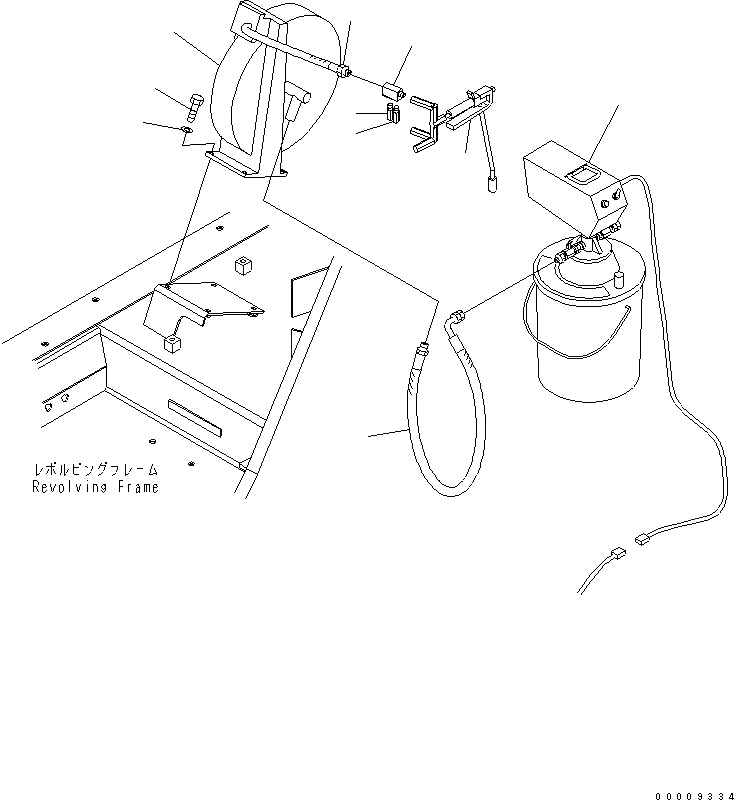 レボルビングフレーム
Revolving Frame

00009334