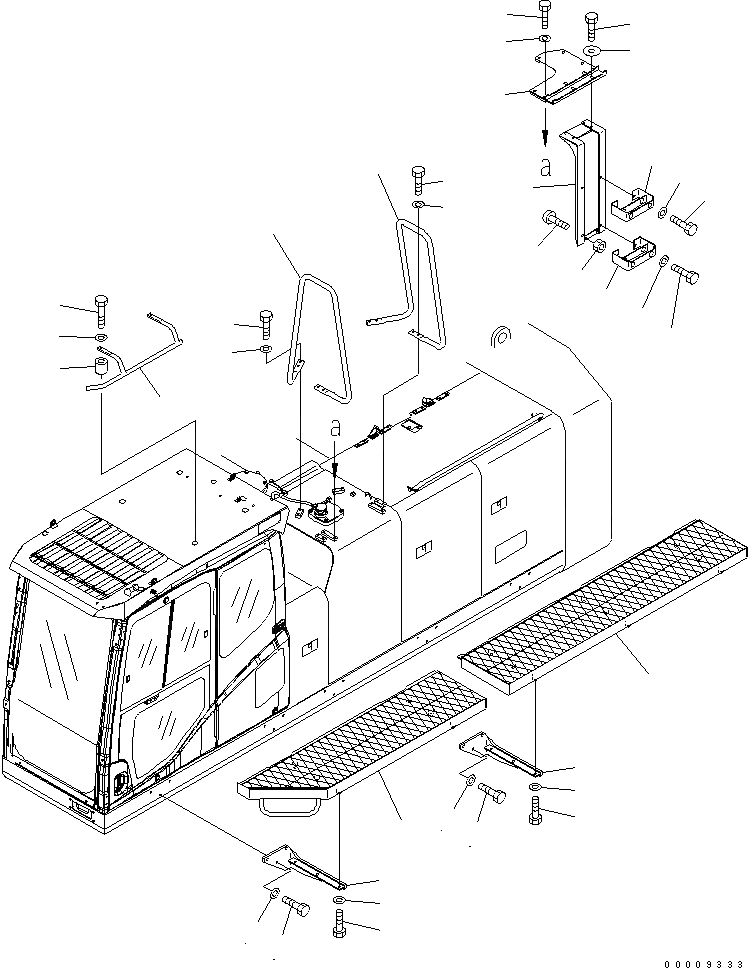 a

a

00009333