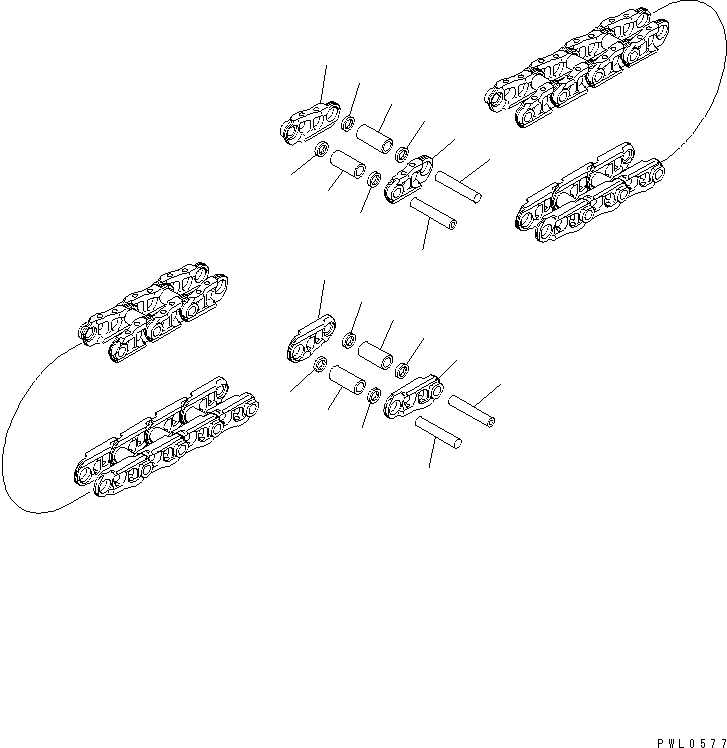 PWL0577