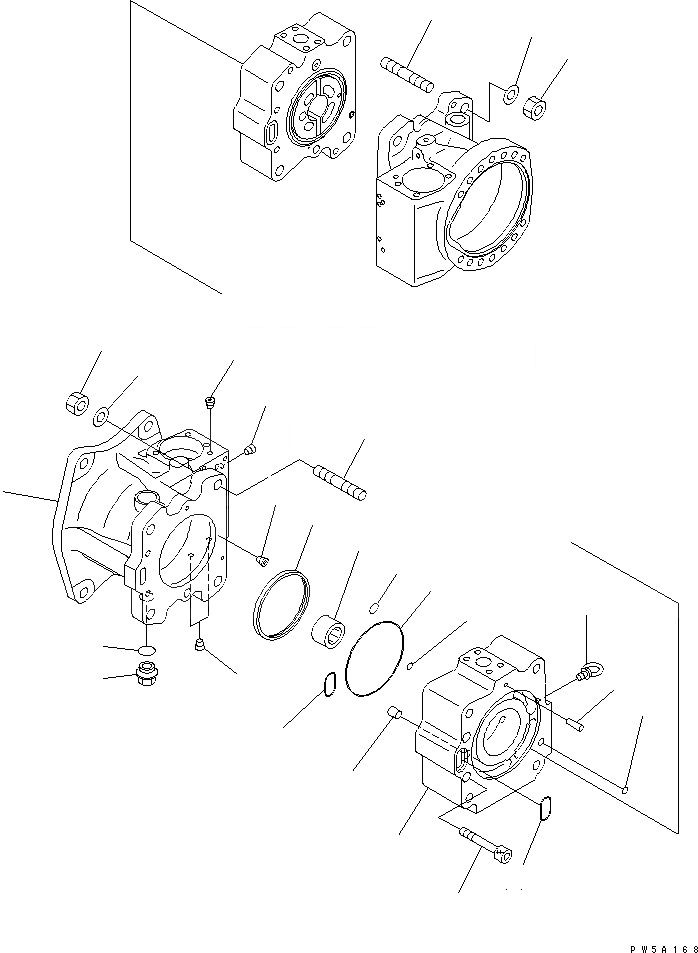 PW5A168