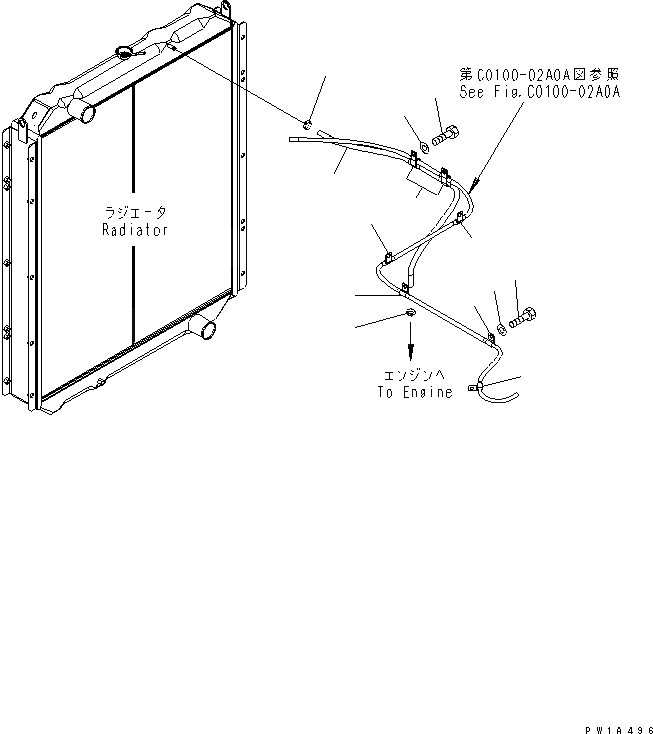 第C0100-02A0A図参照
See Fig.C0100-02A0A

ラジエータ
Radiator

エンジンへ
To Engine

PW1A496