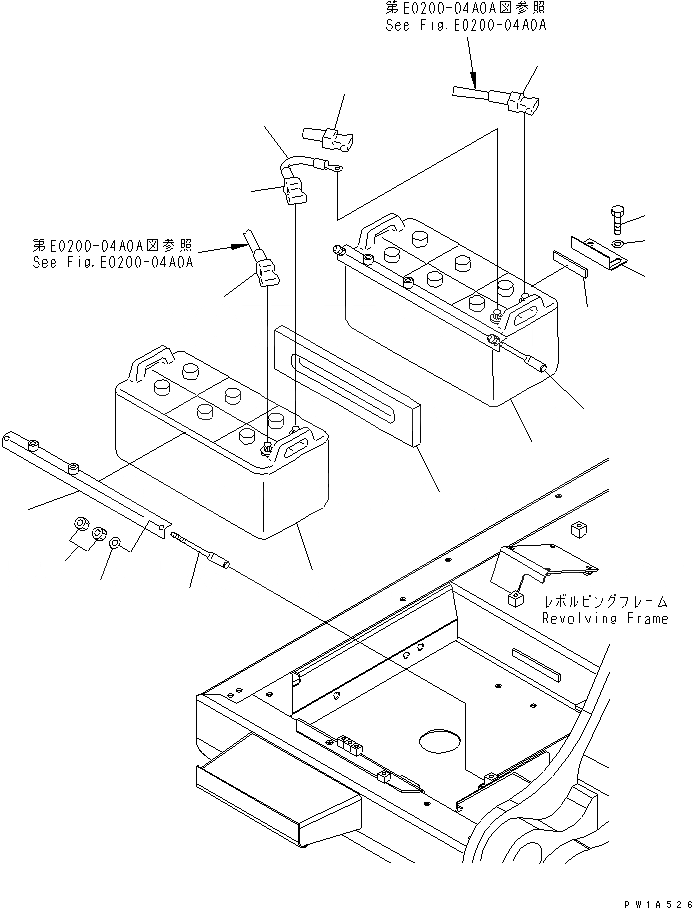 第E0200-04A0A図参照
See Fig.E0200-04A0A

第E0200-04A0A図参照
See Fig.E0200-04A0A

レボルビングフレーム
Revolving Frame

PW1A526