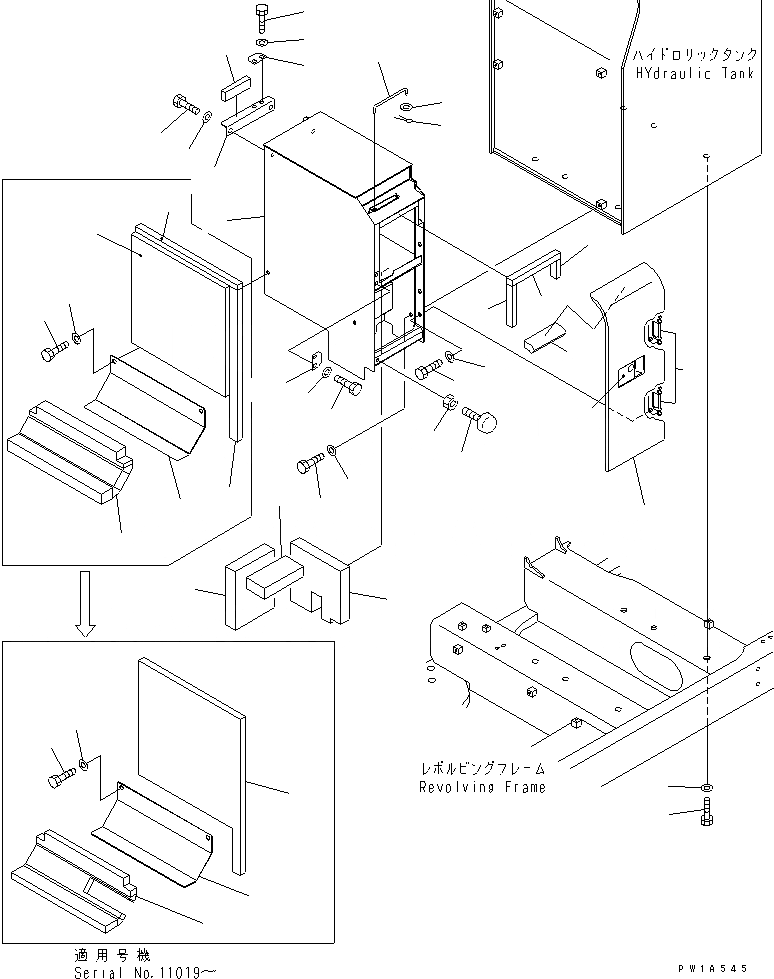 ハイドロリックタンク
HYdraulic Tank

レボルビングフレーム
Revolving Frame

適用号機
Serial No.11019～

PW1A545