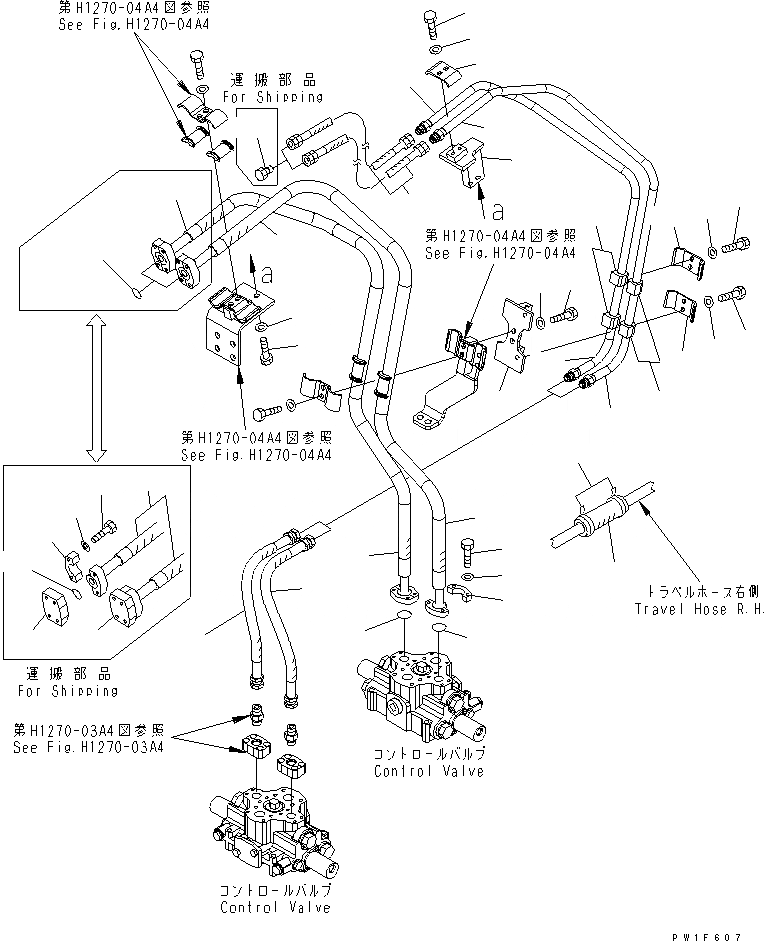 第H1270-04A4図参照
See Fig.H1270-04A4

運搬部品
For Shipping

a

第H1270-04A4図参照
See Fig.H1270-04A4

a

第H1270-04A4図参照
See Fig.H1270-04A4

トラベルホース右側
Travel Hose R.H.

運搬部品
For Shipping

第H1270-03A4図参照
See Fig.H1270-03A4

コントロールバルブ
Control Valve

コントロールバルブ
Control Valve

PW1F607