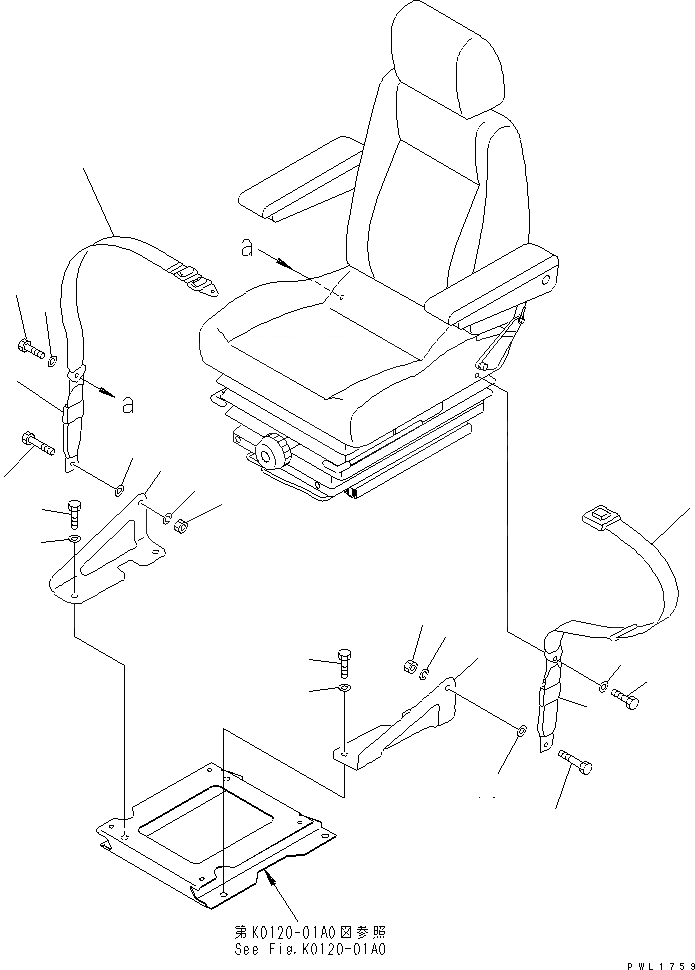 a

a

第K0120-01A0図参照
See Fig.K0120-01A0

PWL1759