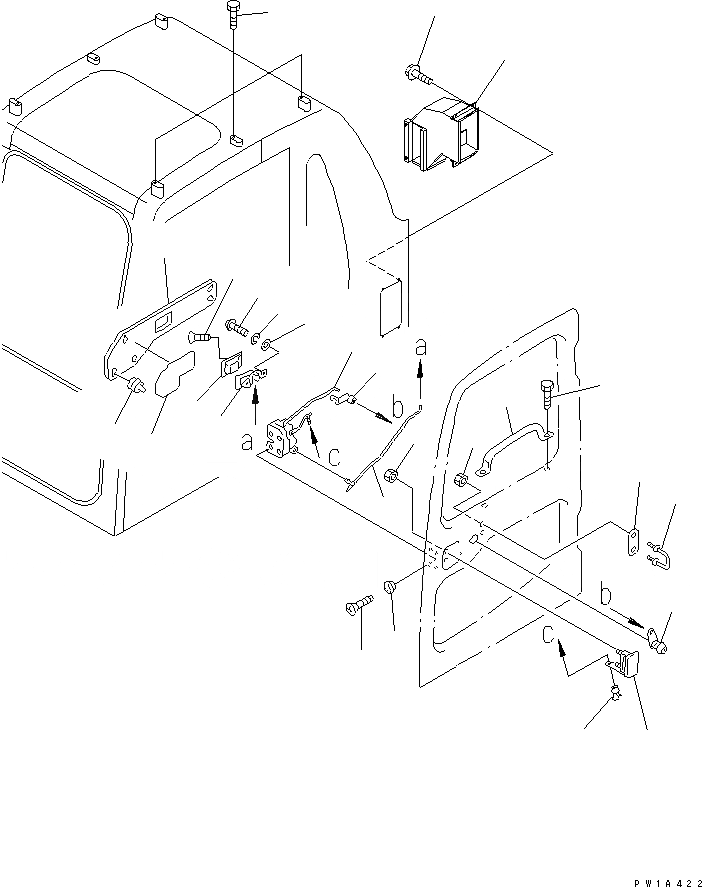 a
b
a
c
b
c
PW1A422