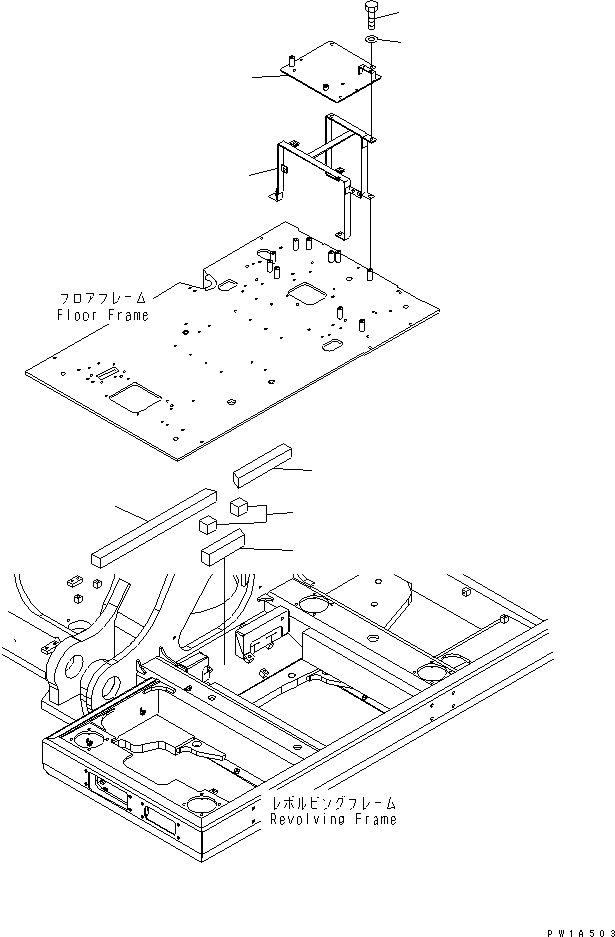 フロアフレーム
Floor Frame

レボルビングフレーム
Revolving Frame

PW1A503