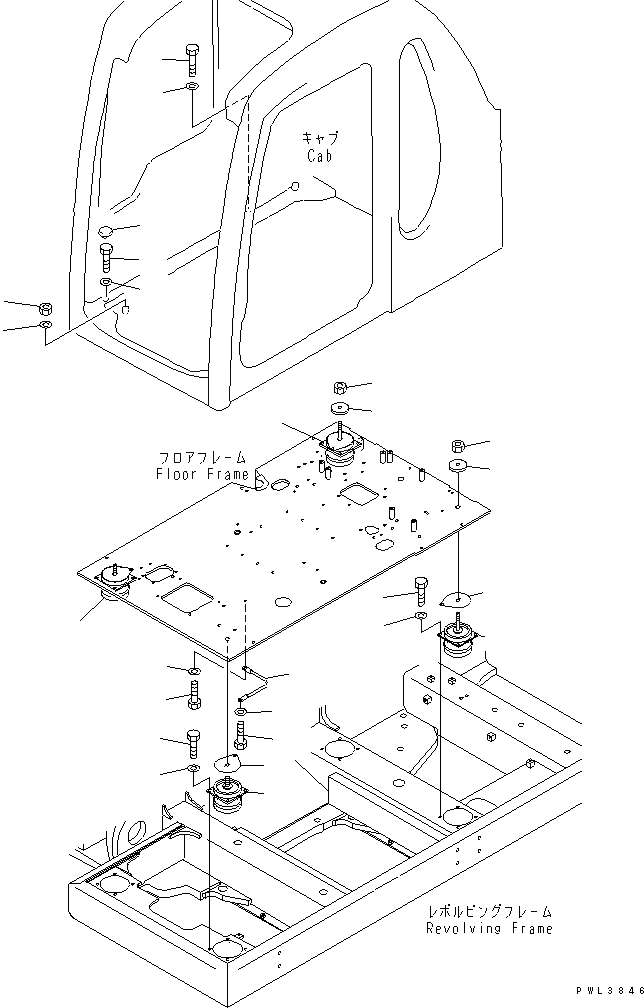 キャブ
Cab

フロアフレーム
Floor Frame

レボルビングフレーム
Revolving Frame

PWL3846