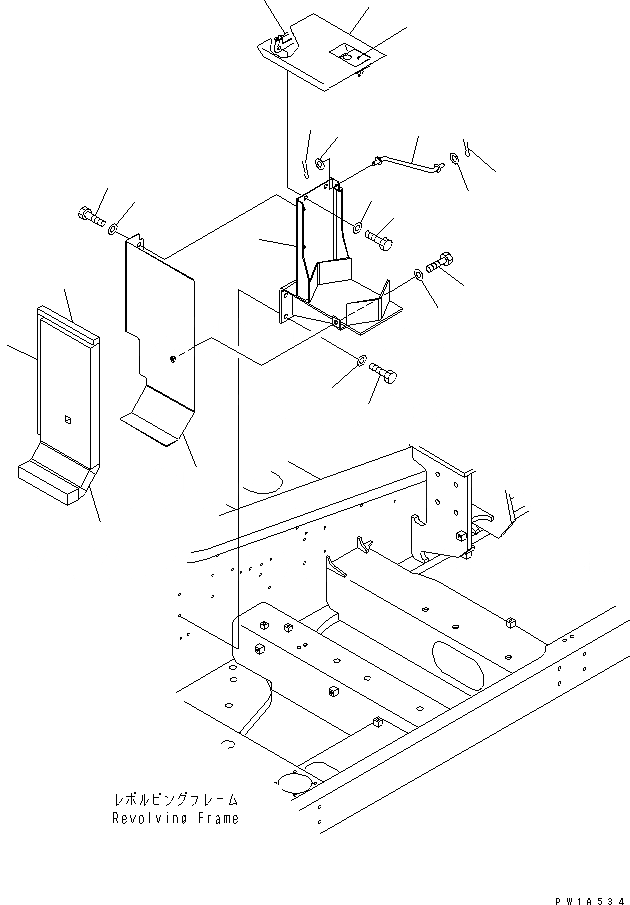 レボルビングフレーム
Revolving Frame

PW1A534