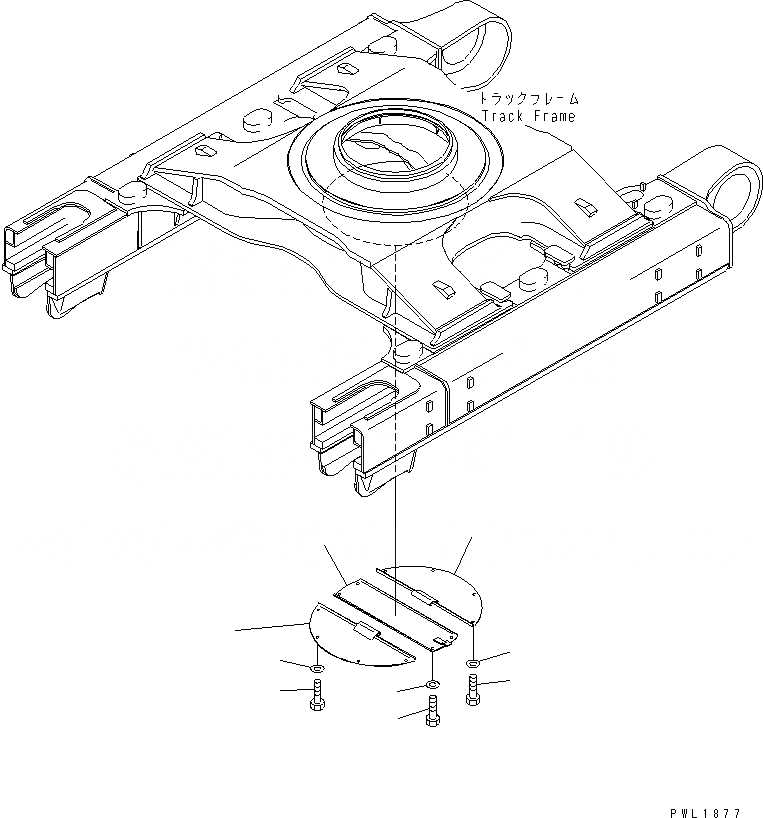 トラックフレーム
Track Frame

PWL1877