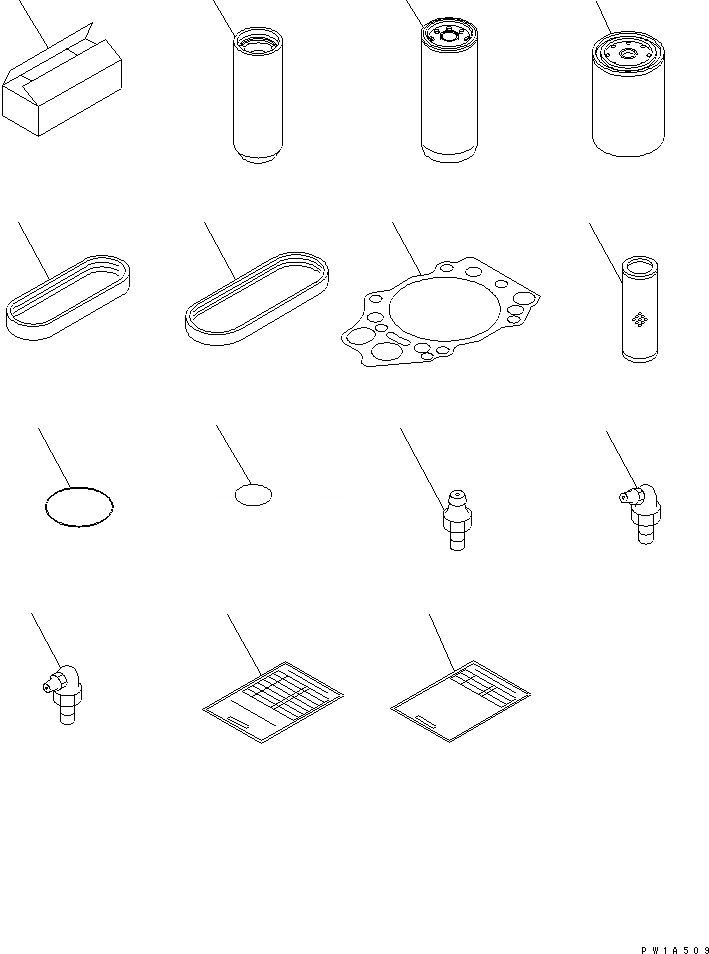 PW1A509