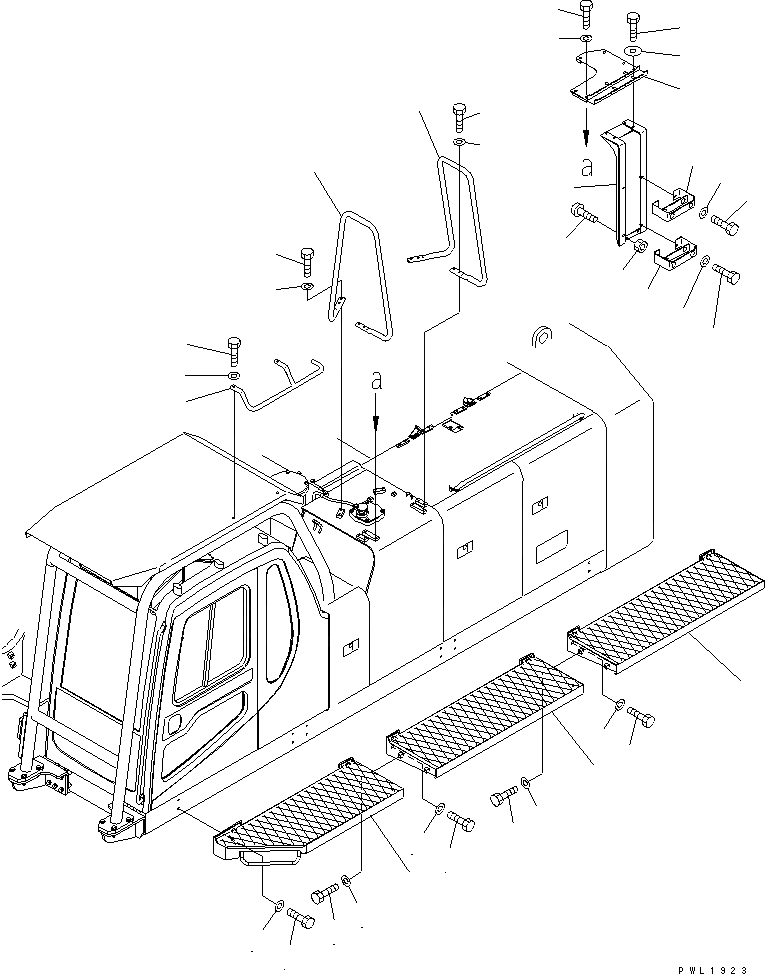 a

a

PWL1923