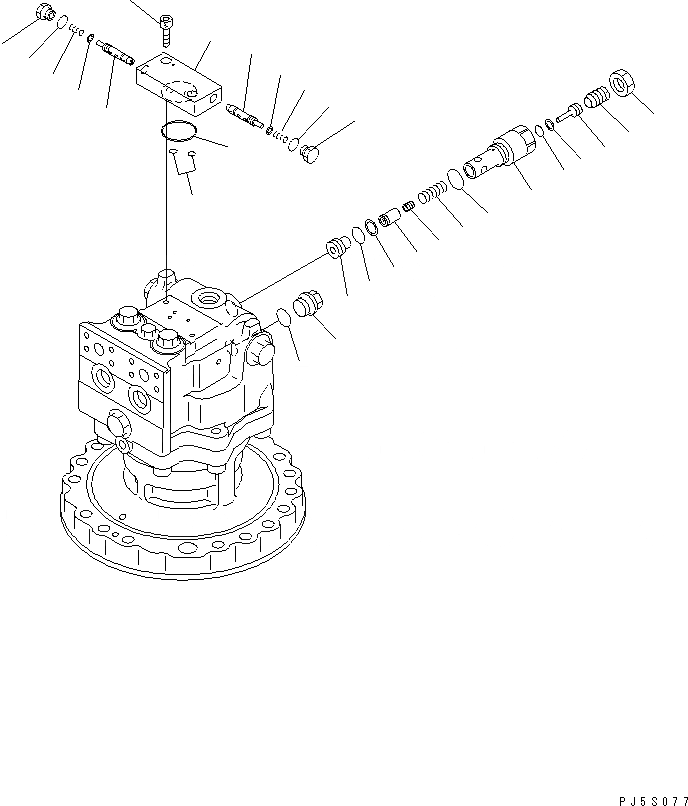 PJ5S077