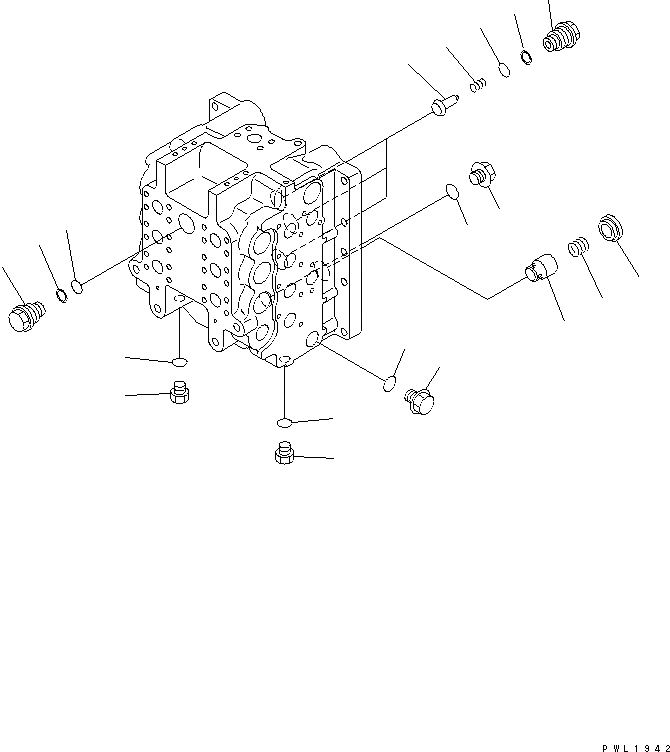 PWL1942