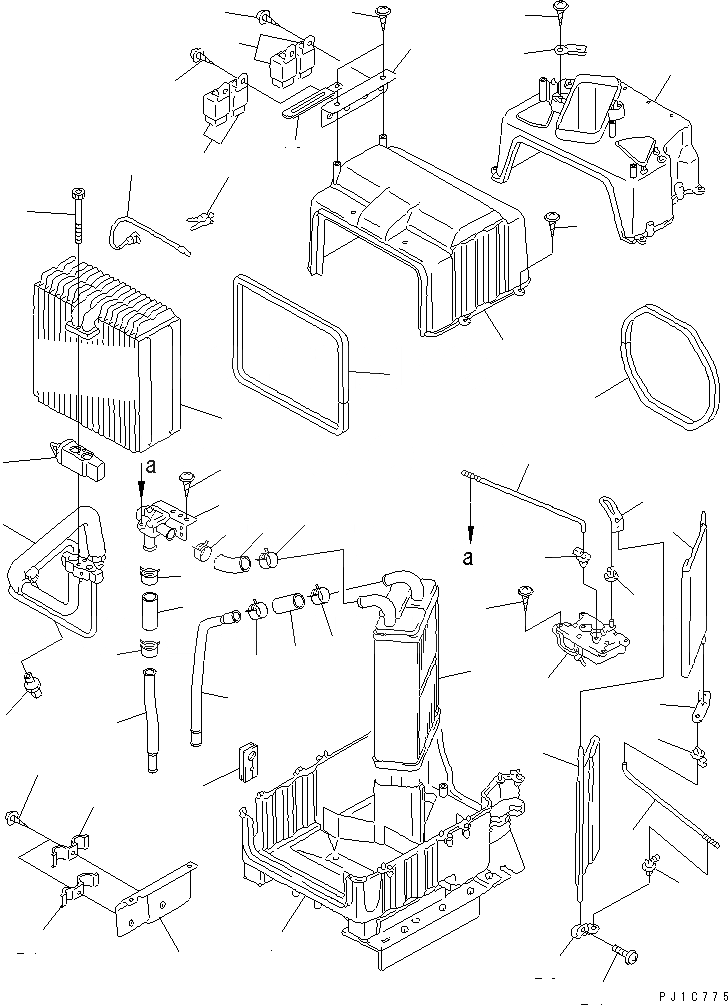 a

a

PJ1C775