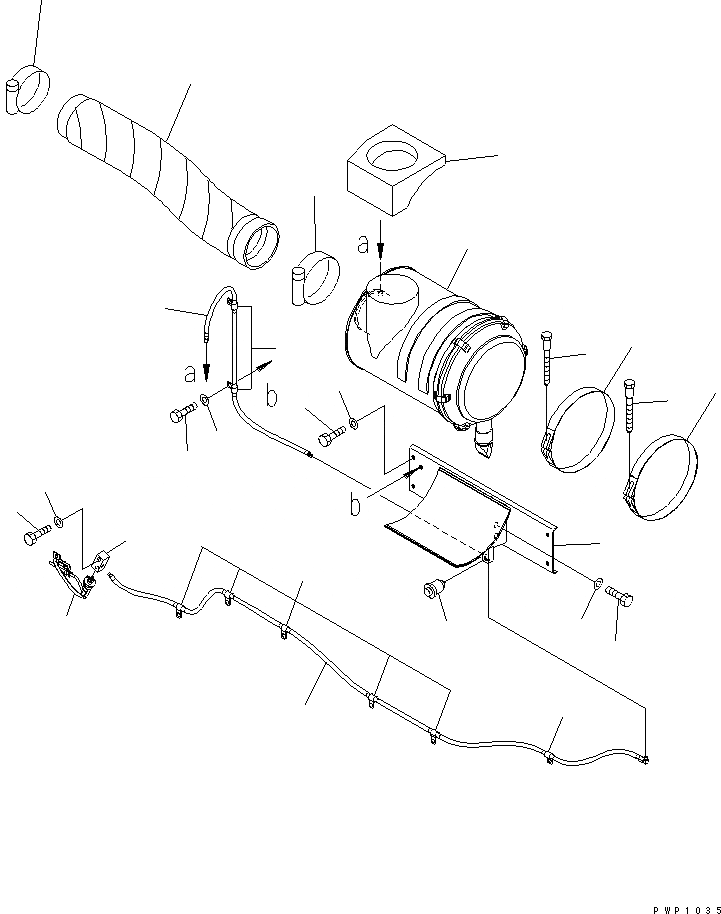 a
a
b
b
PWP1035